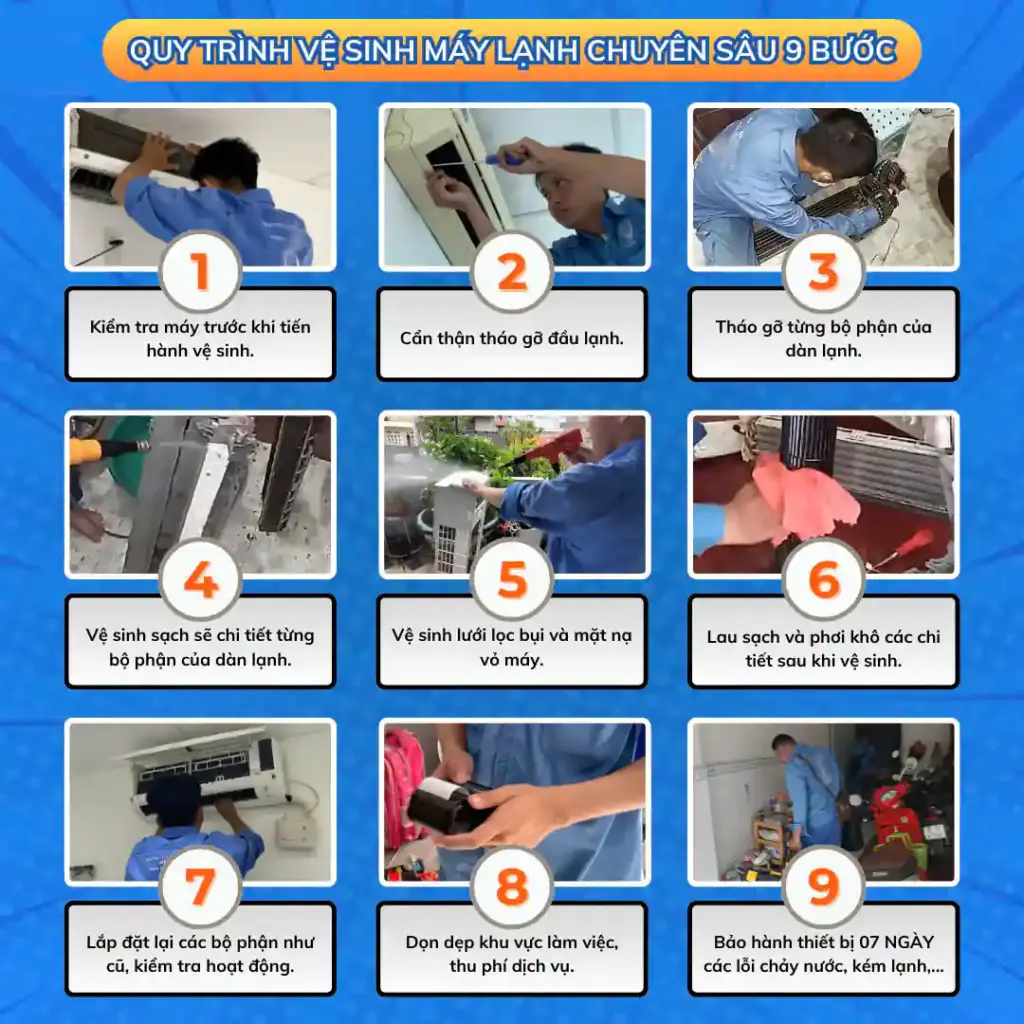 QUY TRÌNH VỆ SINH MÁY LẠNH CHUYÊN SÂU 9 BƯỚC

1

Kiểm tra máy trước khi tiến hành vệ sinh.

2

Cẩn thận tháo gỡ đầu lạnh.

3

Tháo gỡ từng bộ phận của dàn lạnh.

4

Vệ sinh sạch sẽ chi tiết từng bộ phận của dàn lạnh.

5

Vệ sinh lưới lọc bụi và mặt nạ vỏ máy.

6

Lau sạch và phơi khô các chi tiết sau khi vệ sinh.

7

Lắp đặt lại các bộ phận như cũ, kiểm tra hoạt động.

8

Dọn dẹp khu vực làm việc, thu phí dịch vụ.

9

Bảo hành thiết bị 07 NGÀY các lỗi chảy nước, kém lạnh,...