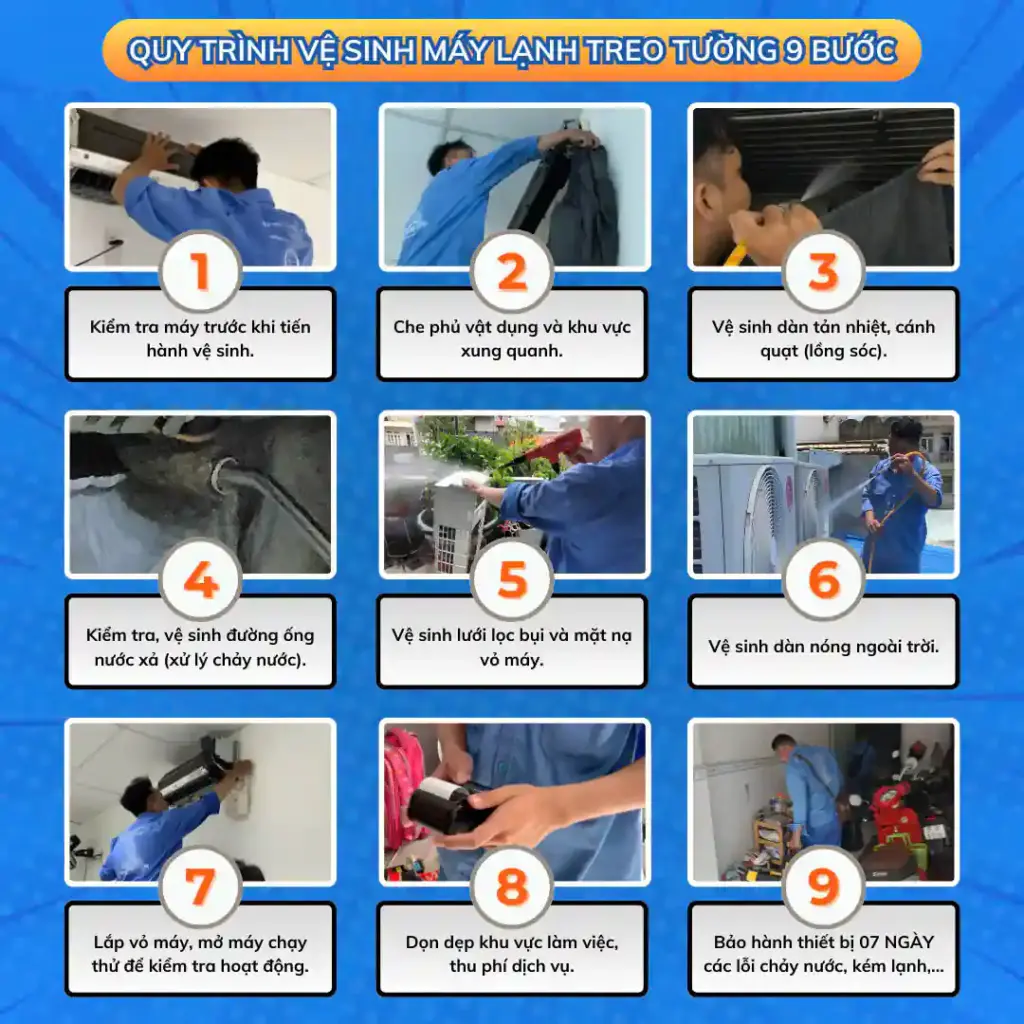 QUY TRÌNH VỆ SINH MÁY LẠNH TREO TƯỜNG 9 BƯỚC

1

Kiểm tra máy trước khi tiến hành vệ sinh.

2

Che phủ vật dụng và khu vực xung quanh.

3

Vệ sinh dàn tản nhiệt, cánh quạt (lồng sóc).

4

Kiểm tra, vệ sinh đường ống nước xả (xử lý chảy nước).

5

Vệ sinh lưới lọc bụi và mặt nạ vỏ máy.

6

Vệ sinh dàn nóng ngoài trời.

7

Lắp vỏ máy, mở máy chạy thử để kiểm tra hoạt động.

8

Dọn dẹp khu vực làm việc, thu phí dịch vụ.

9

Bảo hành thiết bị 07 NGÀY các lỗi chảy nước, kém lạnh,...