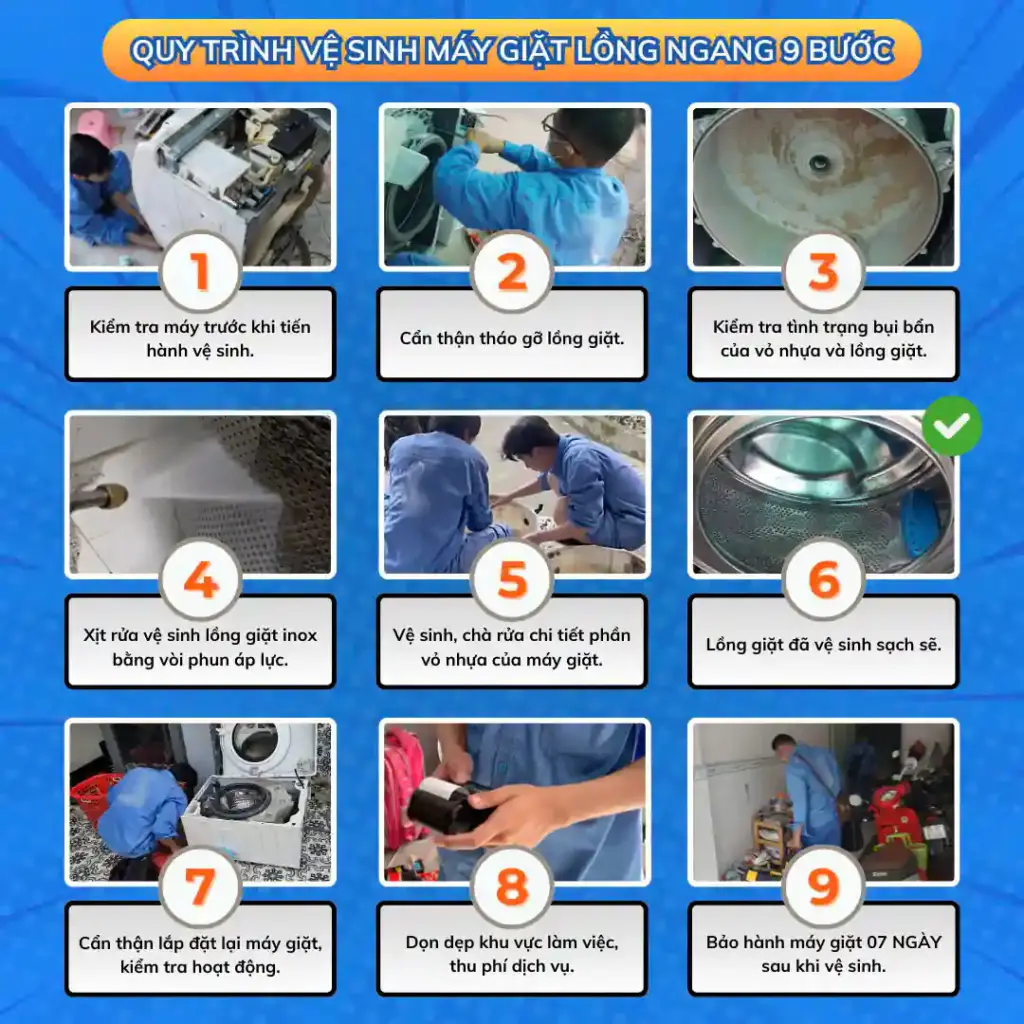 QUY TRÌNH VỆ SINH MÁY GIẶT LỒNG NGANG 9 BƯỚC

1

Kiểm tra máy trước khi tiến hành vệ sinh.

2

Cẩn thận tháo gỡ lồng giặt.

3

Kiểm tra tình trạng bụi bẩn của vỏ nhựa và lồng giặt.

4

Xịt rửa vệ sinh lồng giặt inox bằng vòi phun áp lực.

5

Vệ sinh, chà rửa chi tiết phần vỏ nhựa của máy giặt.

6

Lồng giặt đã vệ sinh sạch sẽ.

7

Cẩn thận lắp đặt lại máy giặt, kiểm tra hoạt động.

8

Dọn dẹp khu vực làm việc, thu phí dịch vụ.

9

Bảo hành máy giặt 07 NGÀY sau khi vệ sinh.