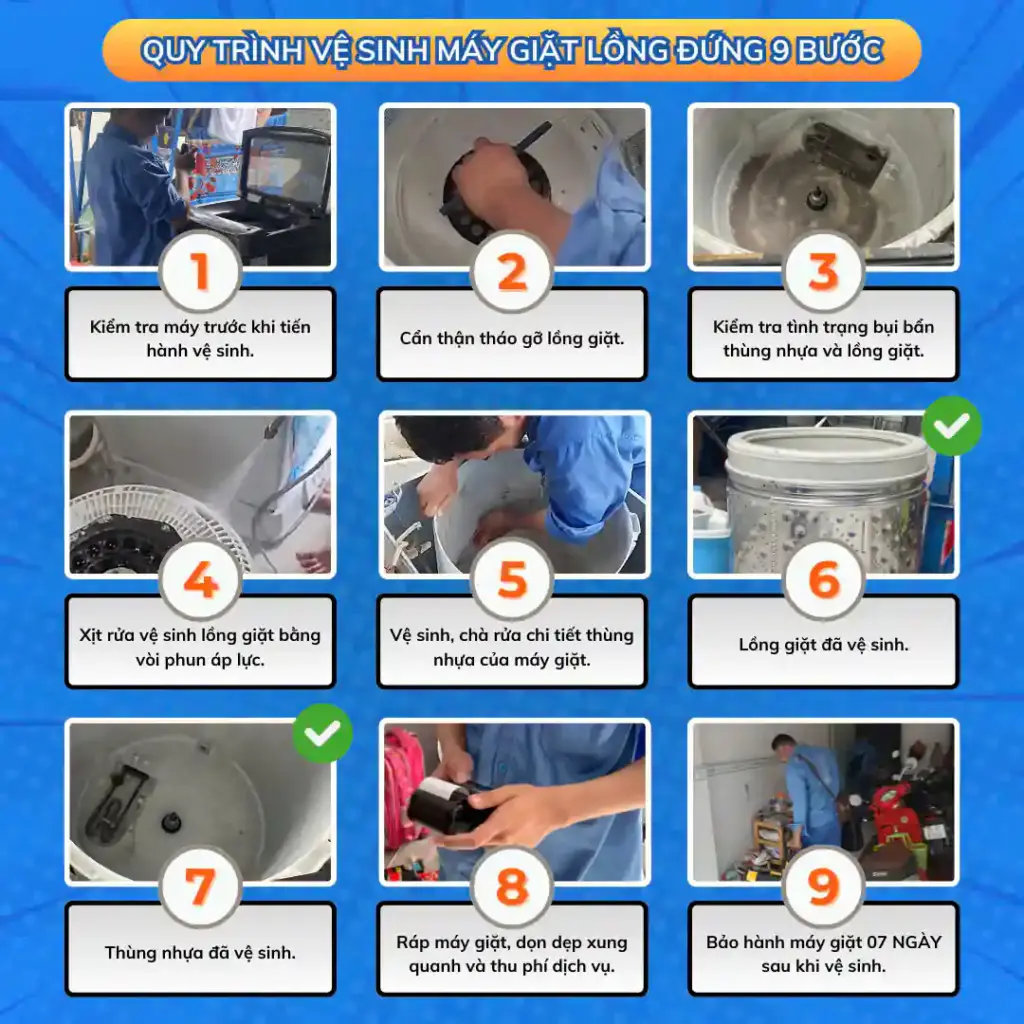 QUY TRÌNH VỆ SINH MÁY GIẶT LỒNG ĐỨNG 9 BƯỚC

1

Kiểm tra máy trước khi tiến hành vệ sinh.

2

Cẩn thận tháo gỡ lồng giặt.

3

Kiểm tra tình trạng bụi bẩn thùng nhựa và lồng giặt.

4

Xịt rửa vệ sinh lồng giặt bằng vòi phun áp lực.

5

Vệ sinh, chà rửa chi tiết thùng nhựa của máy giặt.

6

Lồng giặt đã vệ sinh.

7

Thùng nhựa đã vệ sinh.

8

Ráp máy giặt, dọn dẹp xung quanh và thu phí dịch vụ.

9

Bảo hành máy giặt 07 NGÀY sau khi vệ sinh.