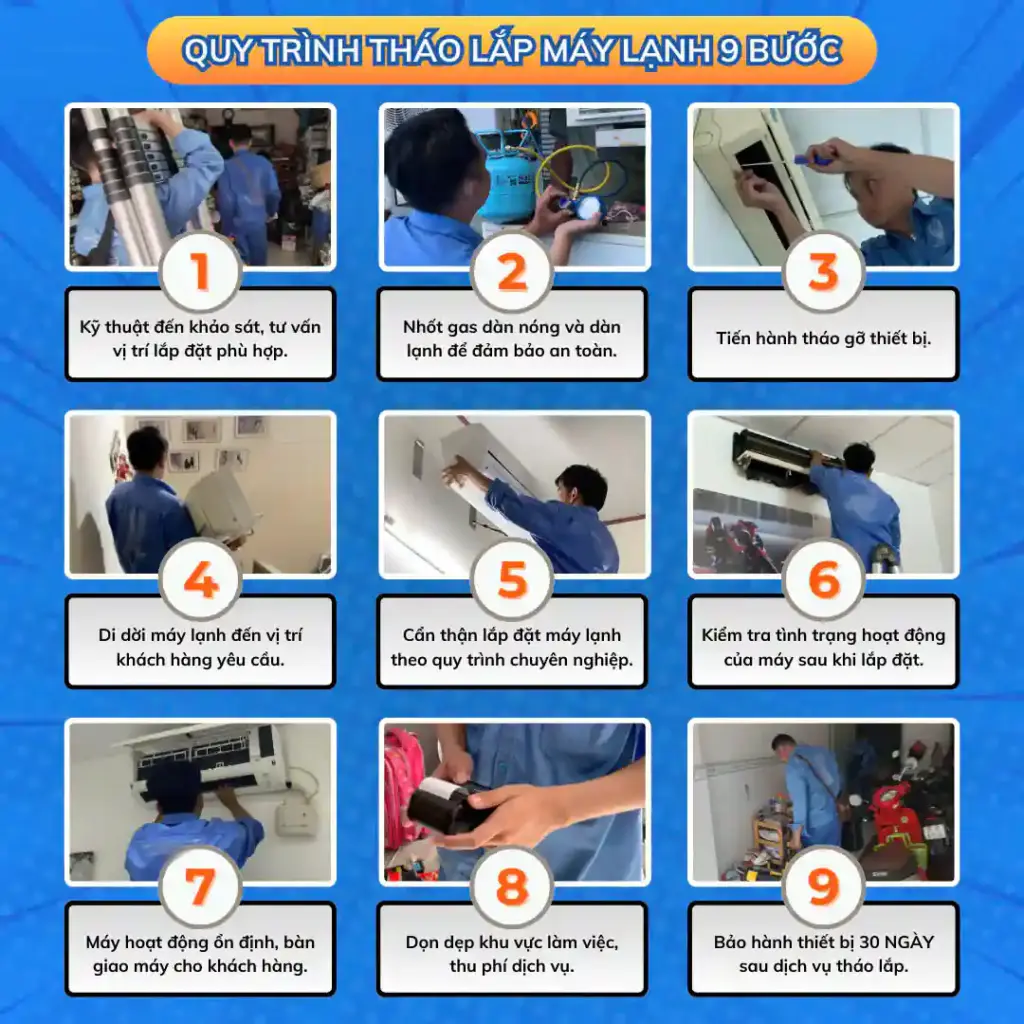 QUY TRÌNH THÁO LẮP MÁY LẠNH 9 BƯỚC

1

Kỹ thuật đến khảo sát, tư vấn vị trí lắp đặt phù hợp.

2

Nhốt gas dàn nóng và dàn lạnh để đảm bảo an toàn.

3

Tiến hành tháo gỡ thiết bị.

4

Di dời máy lạnh đến vị trí khách hàng yêu cầu.

5

Cẩn thận lắp đặt máy lạnh theo quy trình chuyên nghiệp.

6

Kiểm tra tình trạng hoạt động của máy sau khi lắp đặt.

7

Máy hoạt động ổn định, bàn giao máy cho khách hàng.

8

Dọn dẹp khu vực làm việc, thu phí dịch vụ.

9

Bảo hành thiết bị 30 NGÀY sau dịch vụ tháo lắp.